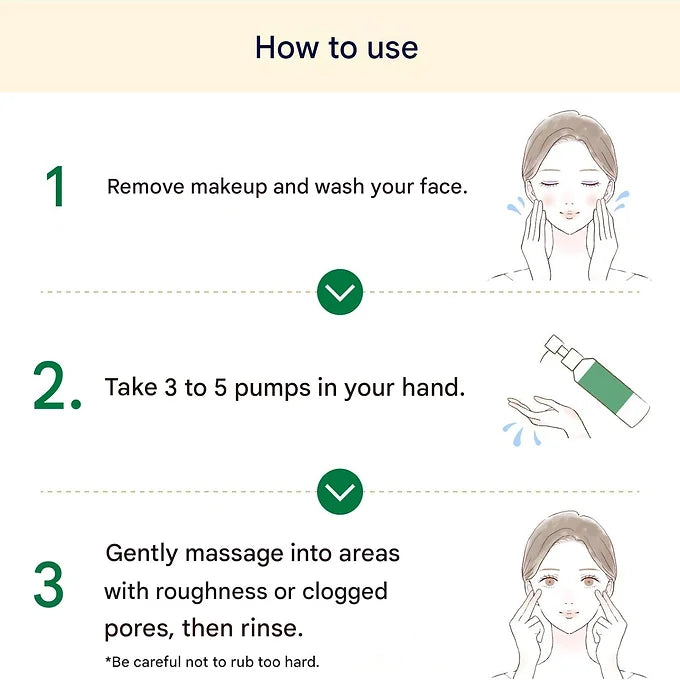 How to use

1 Remove makeup and wash your face.

2. Take 3 to 5 pumps in your hand.

3 Gently massage into areas with roughness or clogged pores, then rinse.

*Be careful not to rub too hard.