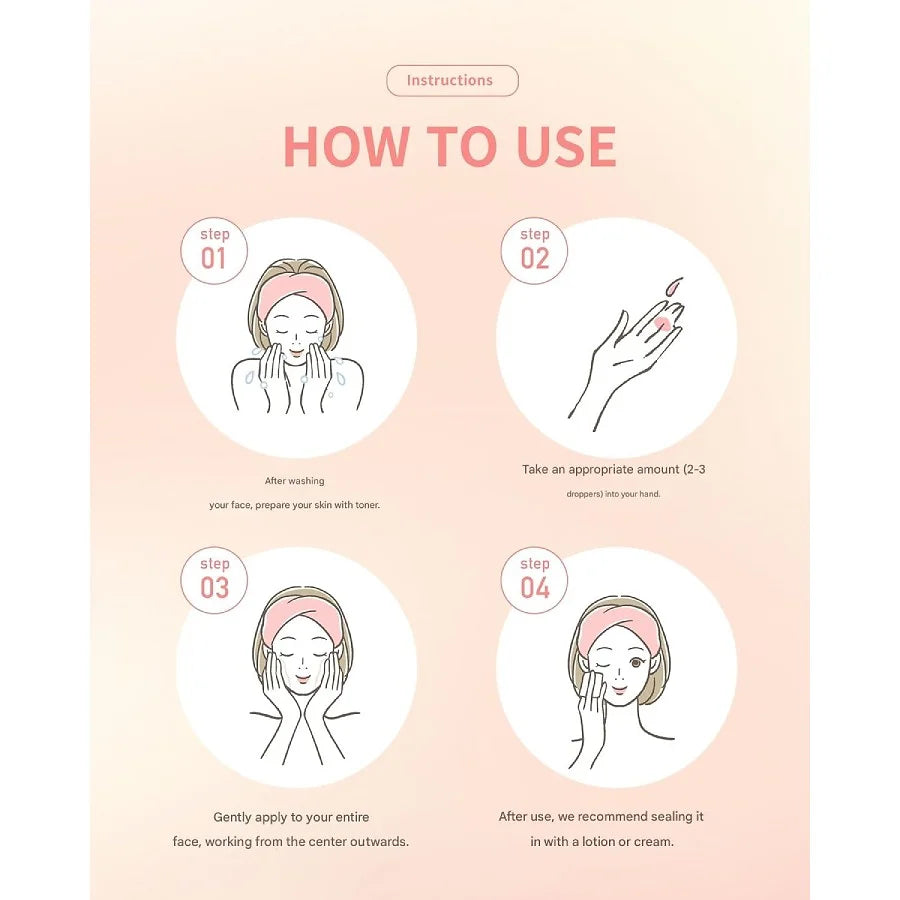 Instructions

HOW TO USE

step 01

After washing your face, prepare your skin with toner.

step 02

Take an appropriate amount (2-3 droppers) into your hand.

step 03

Gently apply to your entire face, working from the center outwards.

step 04

After use, we recommend sealing it in with a lotion or cream.